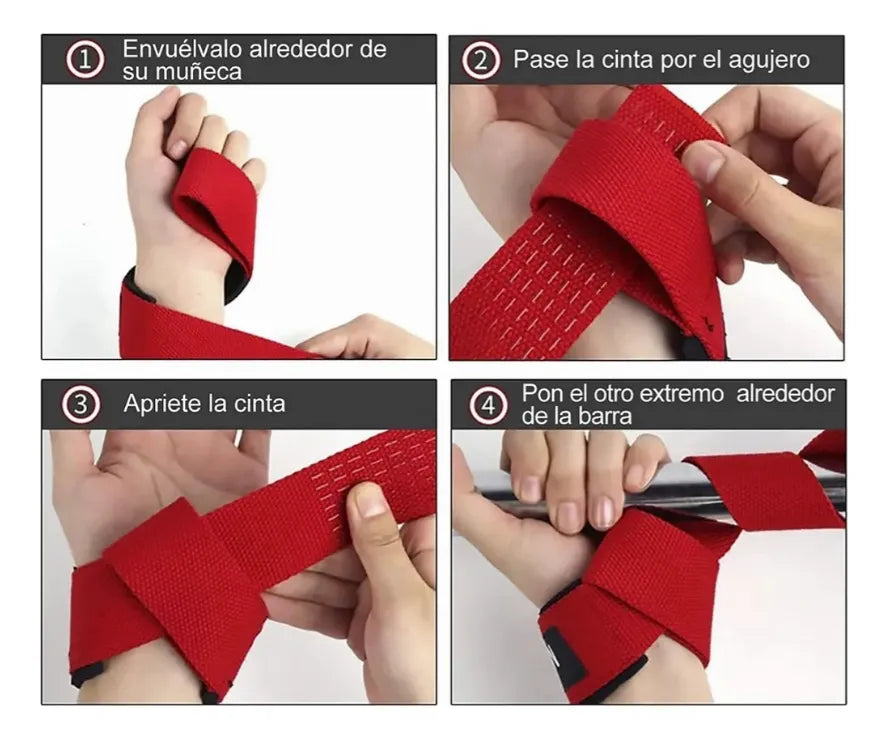 1 Envuélvalo alrededor de su muñeca

2 Pase la cinta por el agujero

3 Apriete la cinta

4 Pon el otro extremo alrededor de la barra